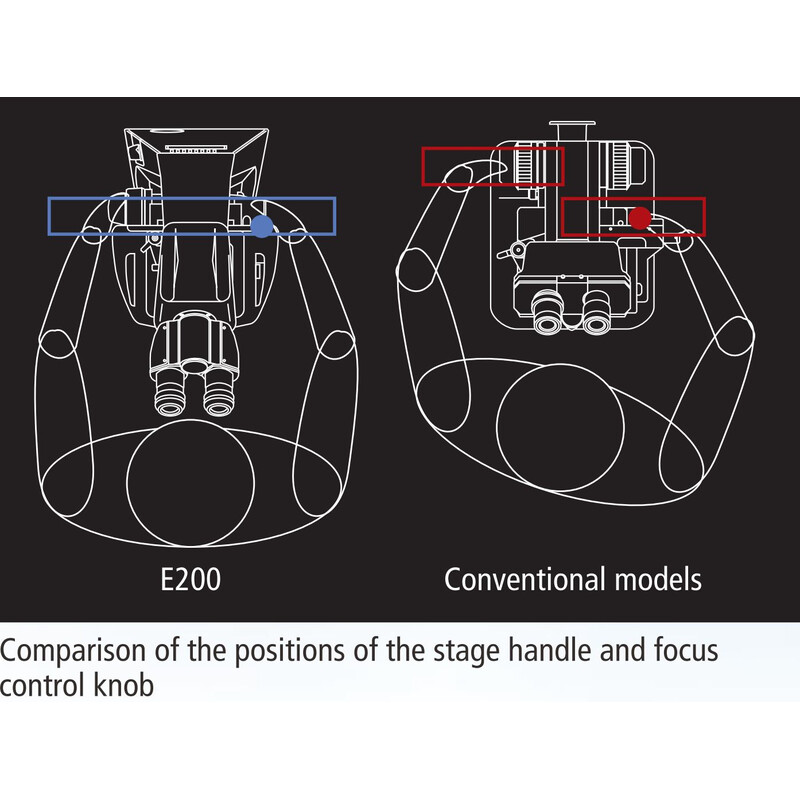 E200

Conventional models

Comparison of the positions of the stage handle and focus control knob