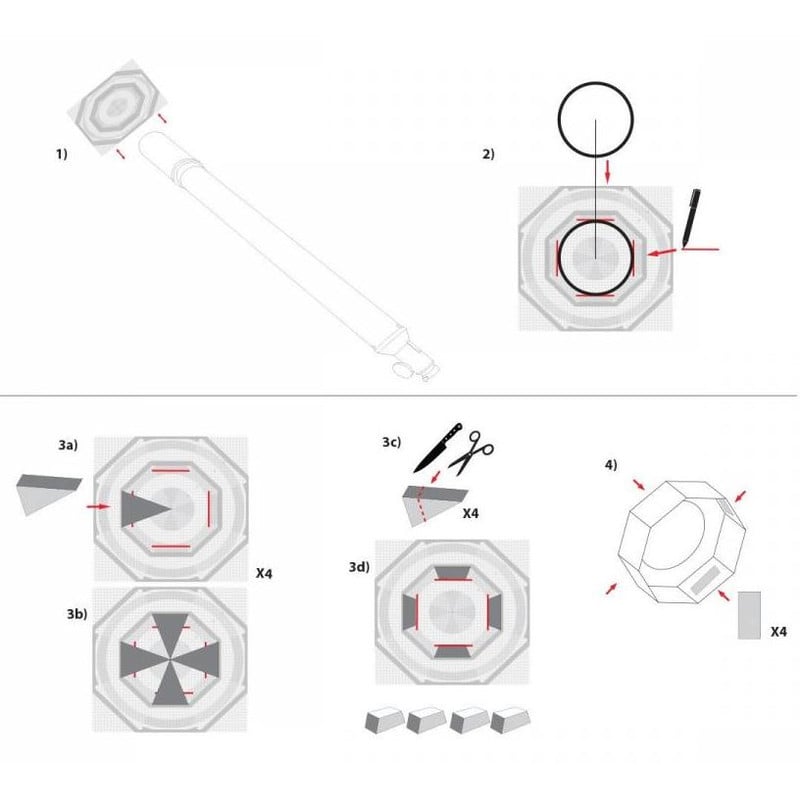 1)

2)

3a)

X4

3b)

3c)

X4

3d)

4)

X4