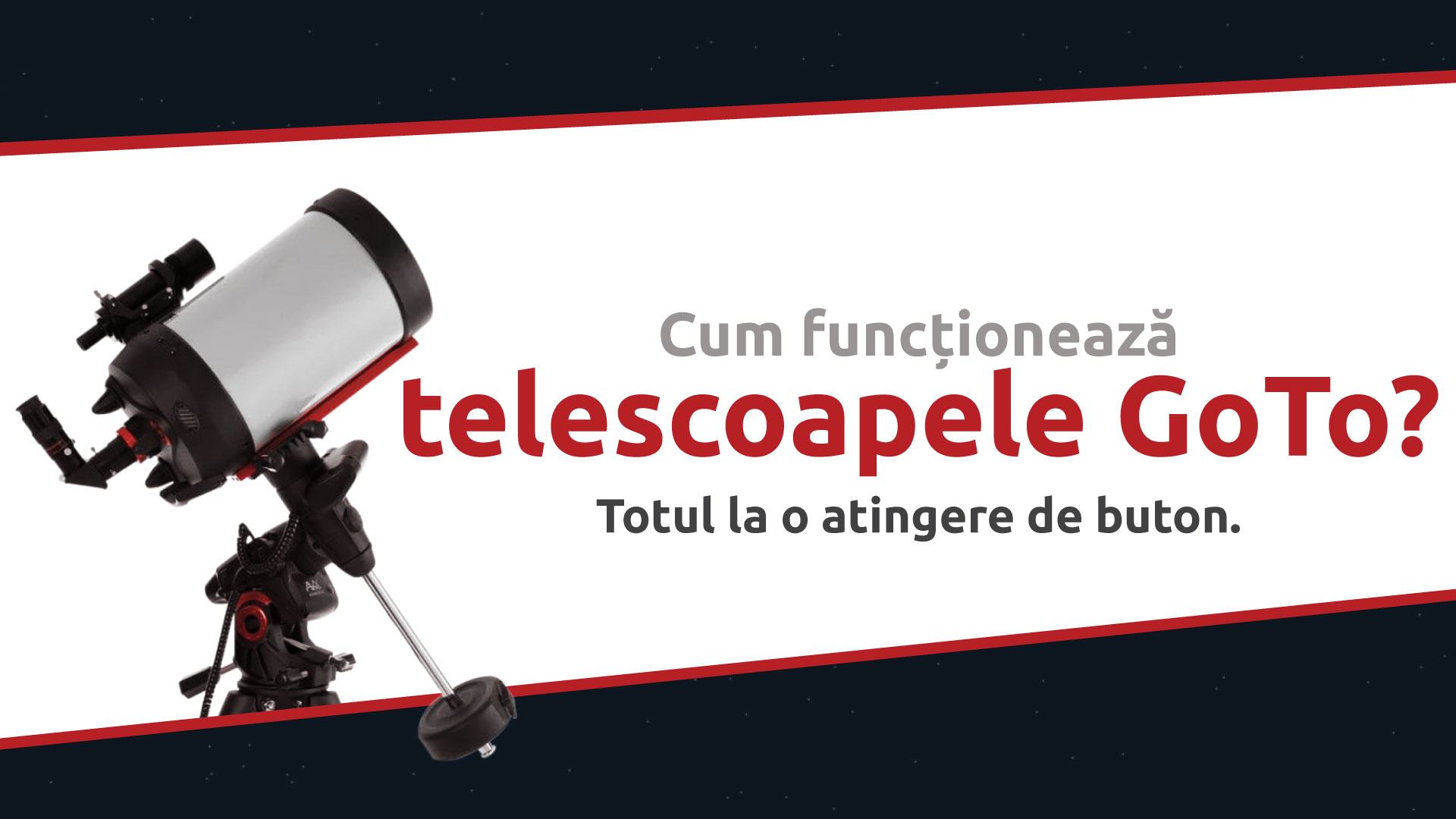 Cum funcționează
telescoapele GoTo?
Totul la o atingere de buton.